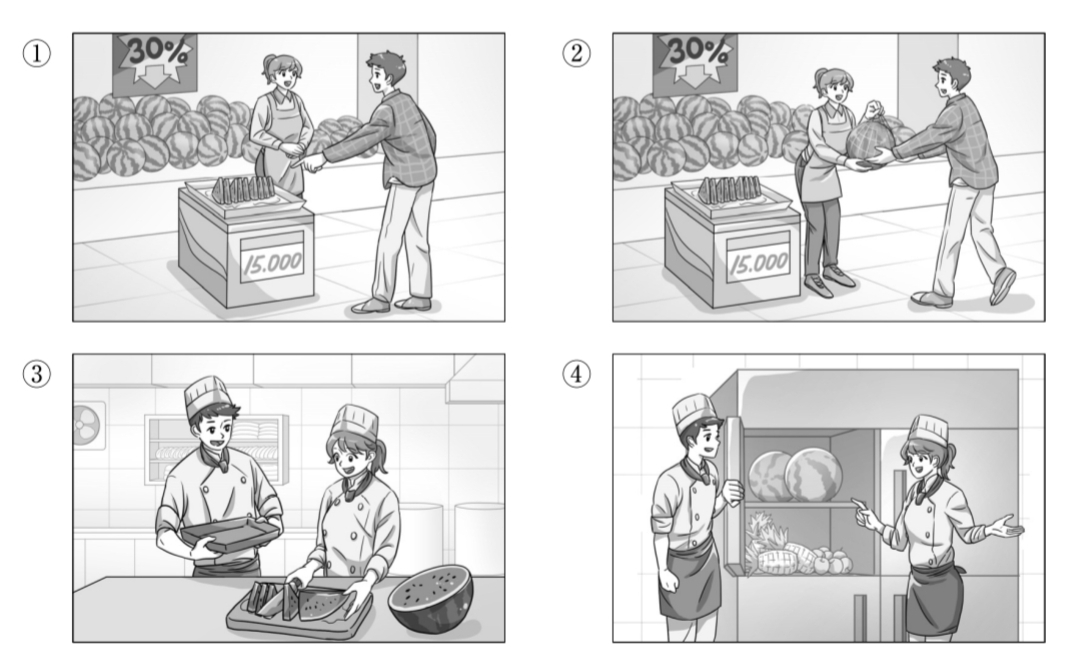 ①

30%

15.000

②

30%

15.000

③

④